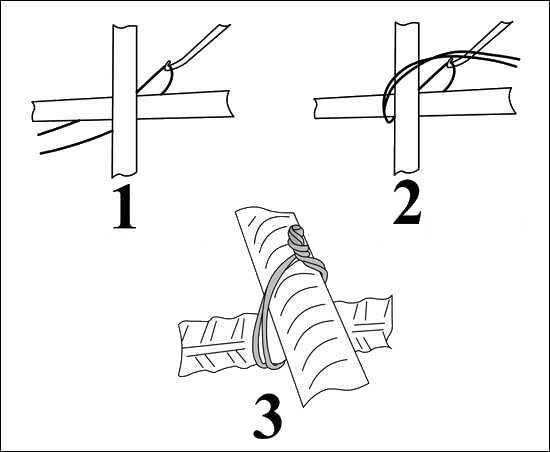 1

2

3